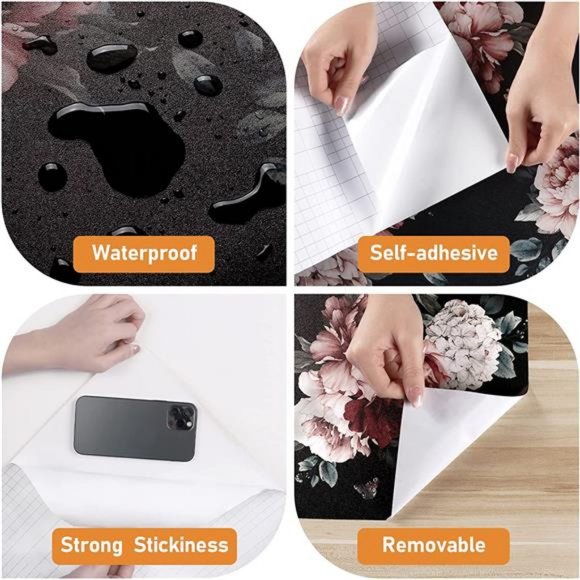 Waterproof

Self-adhesive

Strong Stickiness

Removable